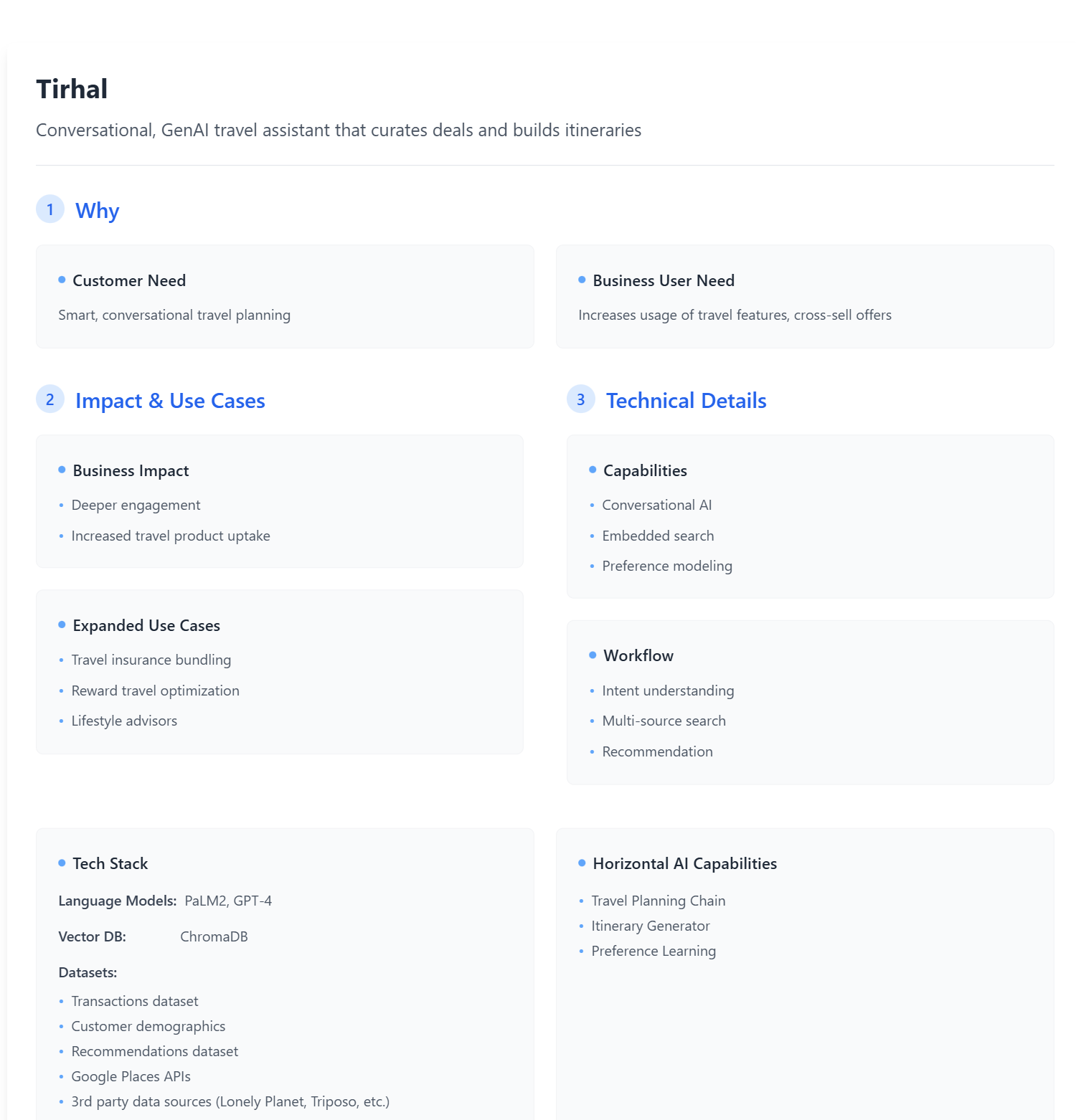 Tirhal

Conversational, GenAI travel assistant that curates deals and builds itineraries

1 Why

• Customer Need

Smart, conversational travel planning

• Business User Need

Increases usage of travel features, cross-sell offers

2 Impact & Use Cases

• Business Impact

• Deeper engagement
• Increased travel product uptake

• Expanded Use Cases

• Travel insurance bundling
• Reward travel optimization
• Lifestyle advisors

3 Technical Details

• Capabilities

• Conversational AI
• Embedded search
• Preference modeling

• Workflow

• Intent understanding
• Multi-source search
• Recommendation

• Tech Stack

Language Models: PaLM2, GPT-4

Vector DB: ChromaDB

Datasets:

• Transactions dataset
• Customer demographics
• Recommendations dataset
• Google Places APIs
• 3rd party data sources (Lonely Planet, Triposo, etc.)

• Horizontal AI Capabilities

• Travel Planning Chain
• Itinerary Generator
• Preference Learning